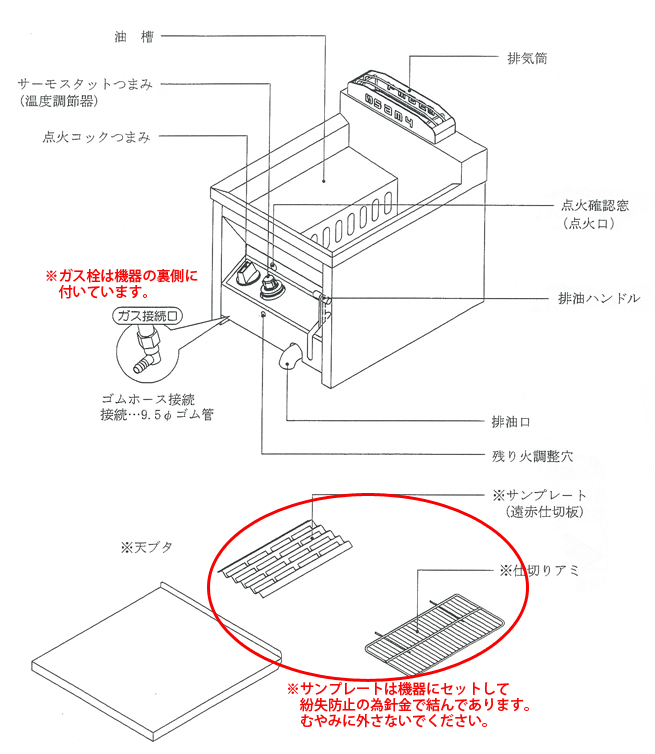 油　槽

サーモスタットつまみ
（温度調節器）

点火コックつまみ

排気筒

asamy

点火確認窓
（点火口）

※ガス栓は機器の裏側に付いています。

ガス接続口

排油ハンドル

ゴムホース接続
接続…9.5φゴム管

排油口

残り火調整穴

※サンプレート
（遠赤仕切板）

※天ブタ

※仕切りアミ

※サンプレートは機器にセットして紛失防止の為針金で結んであります。むやみに外さないでください。