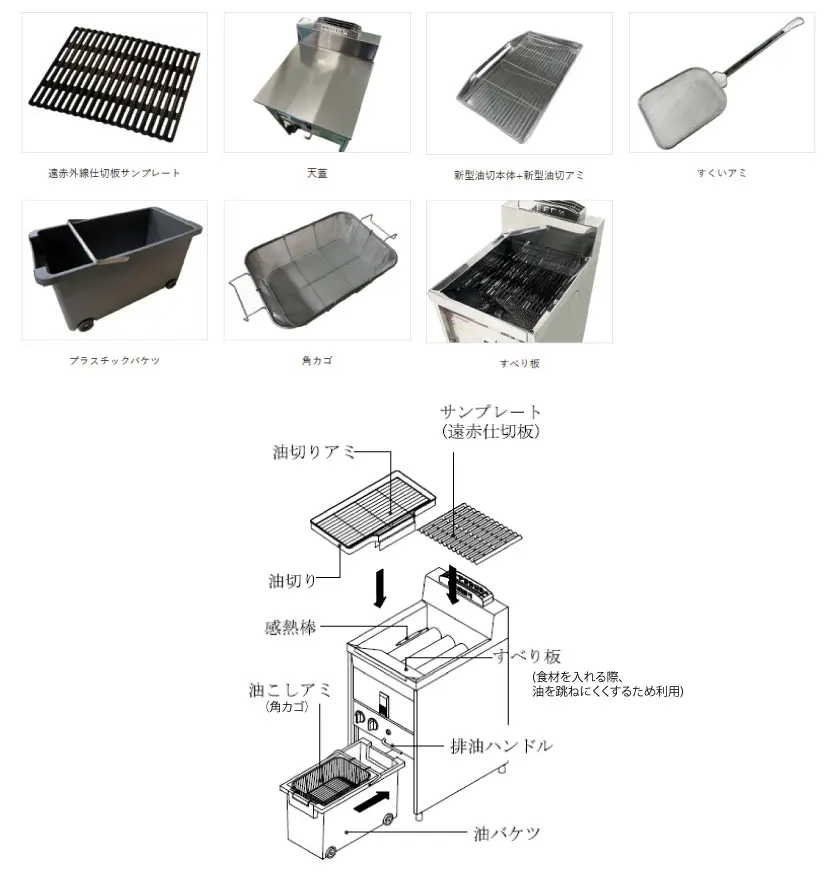 遠赤外線仕切板サンプレート

天蓋

新型油切本体+新型油切アミ

すくいアミ

プラスチックバケツ

角カゴ

すべり板

サンプレート
(遠赤仕切板)

油切りアミ

油切り

感熱棒

すべり板
(食材を入れる際、
油を跳ねにくくするため利用)

油こしアミ
(角カゴ)

排油ハンドル

油バケツ